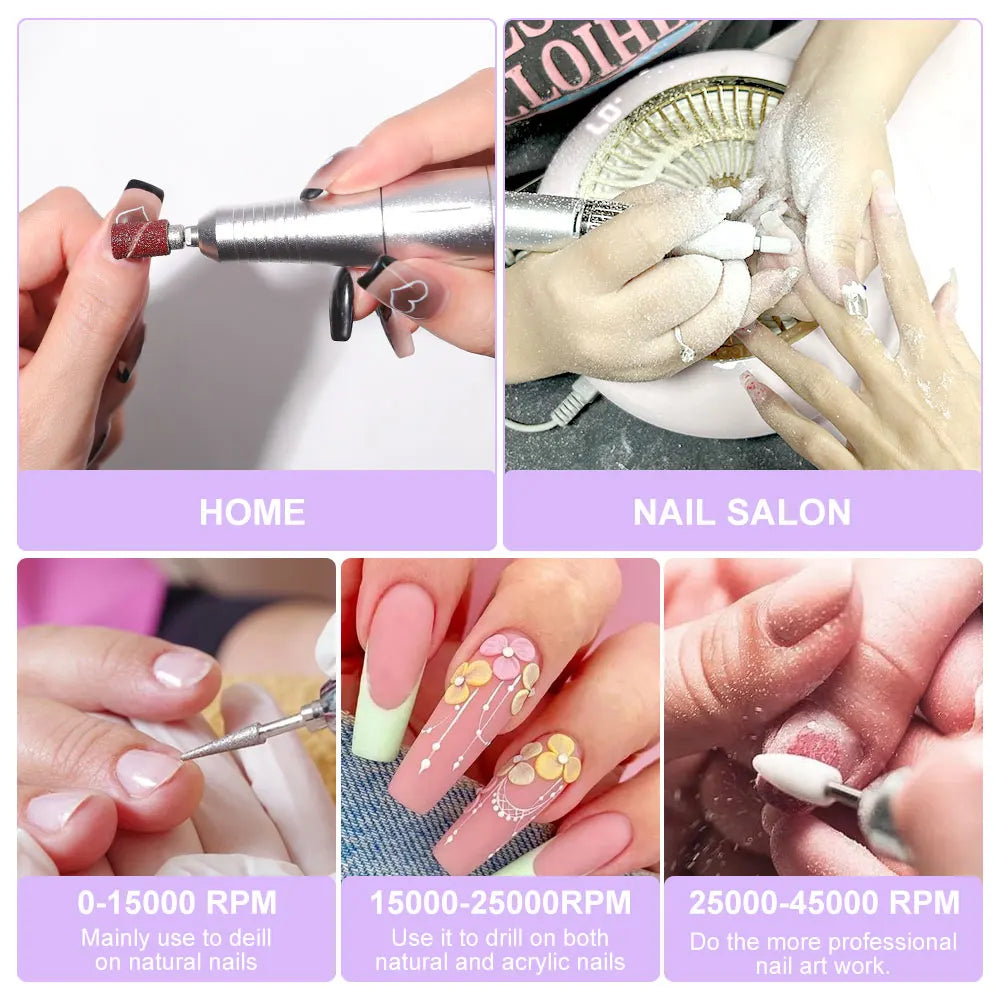 HOME

NAIL SALON

0-15000 RPM
Mainly use to deill on natural nails

15000-25000RPM
Use it to drill on both natural and acrylic nails

25000-45000 RPM
Do the more professional nail art work.