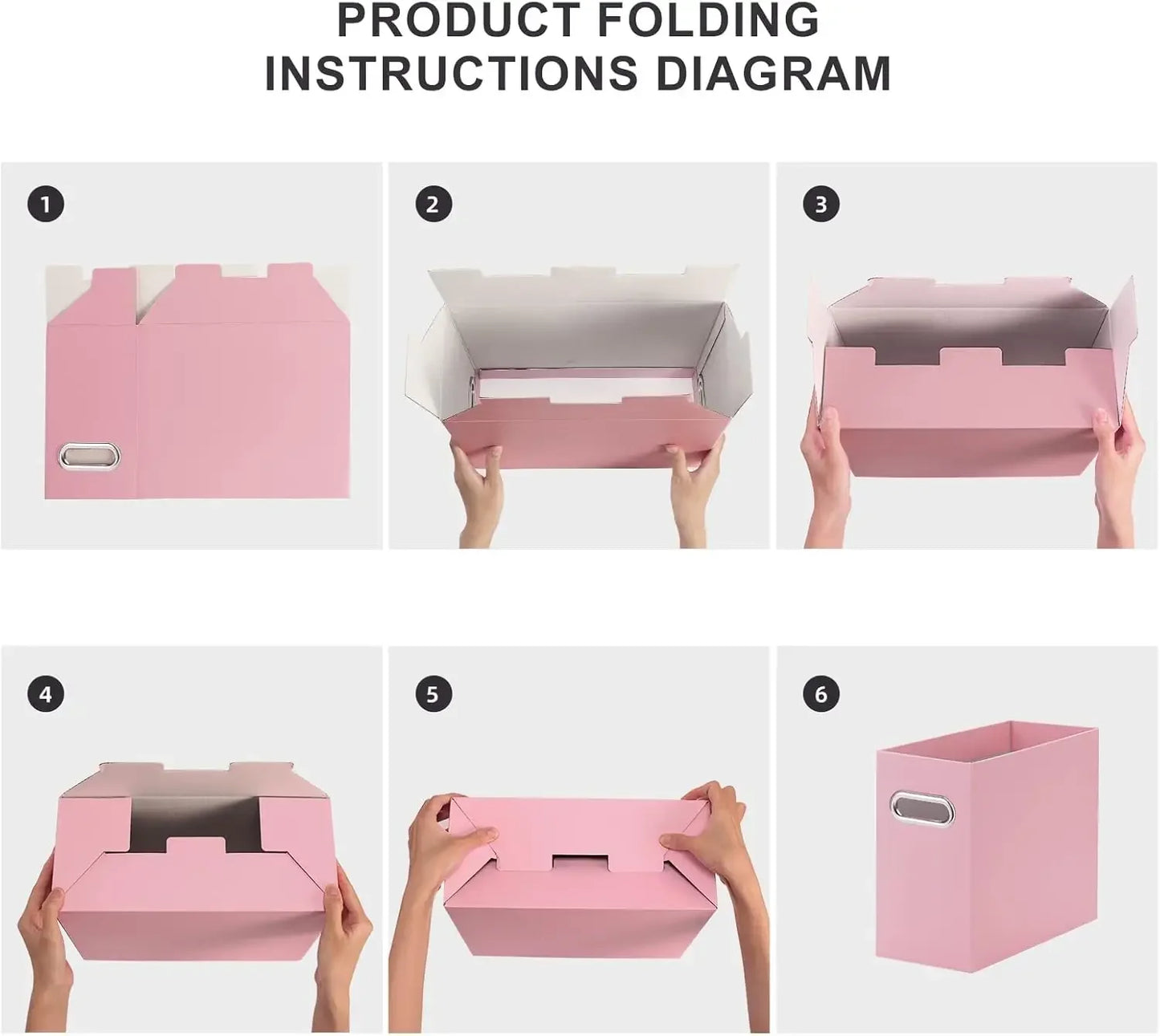 PRODUCT FOLDING INSTRUCTIONS DIAGRAM

1

2

3

4

5

6