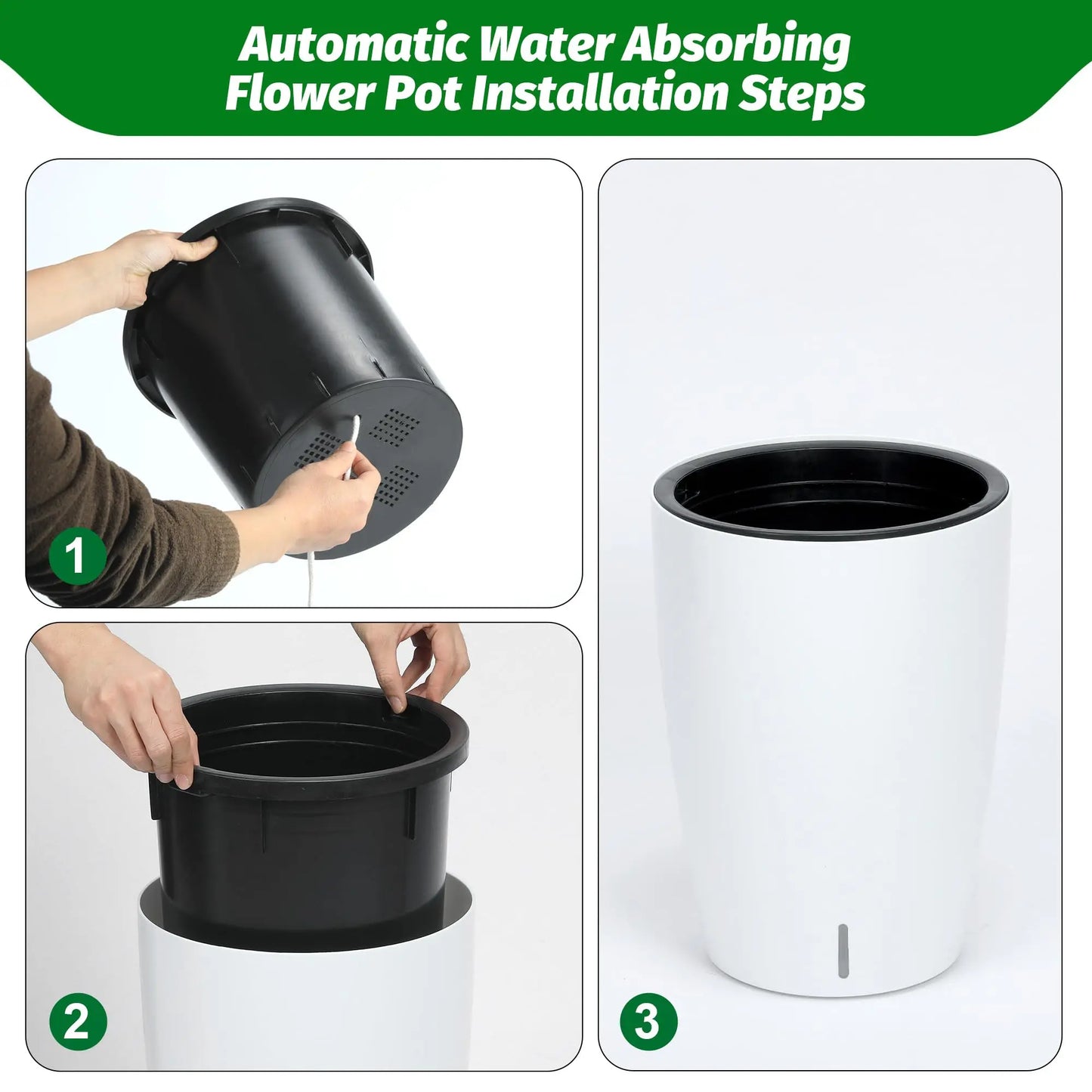 Automatic Water Absorbing Flower Pot Installation Steps

1

2

3