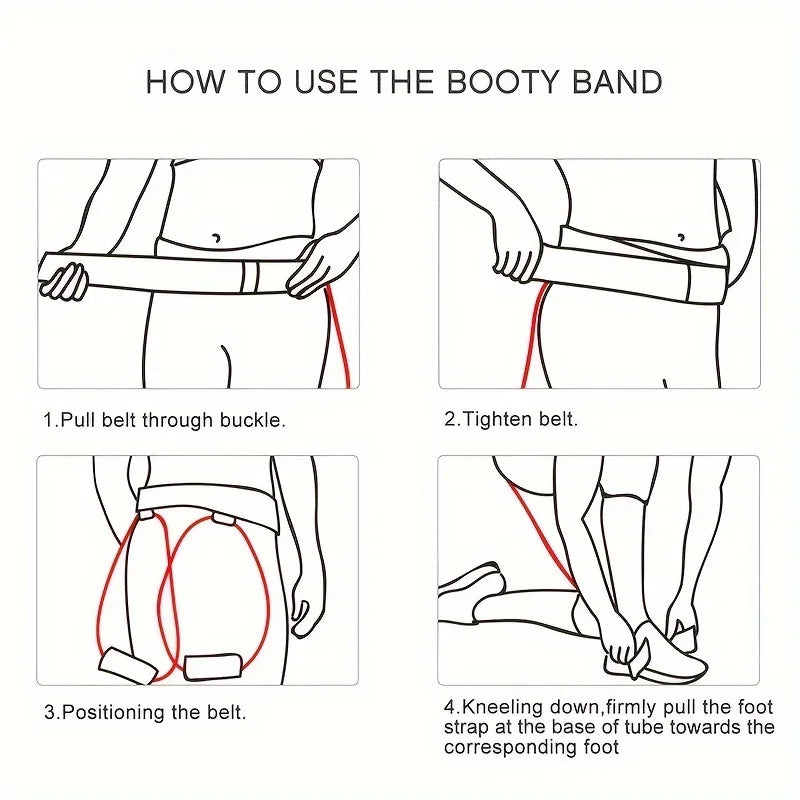 HOW TO USE THE BOOTY BAND

1.Pull belt through buckle.

2.Tighten belt.

3.Positioning the belt.

4.Kneeling down,firmly pull the foot strap at the base of tube towards the corresponding foot