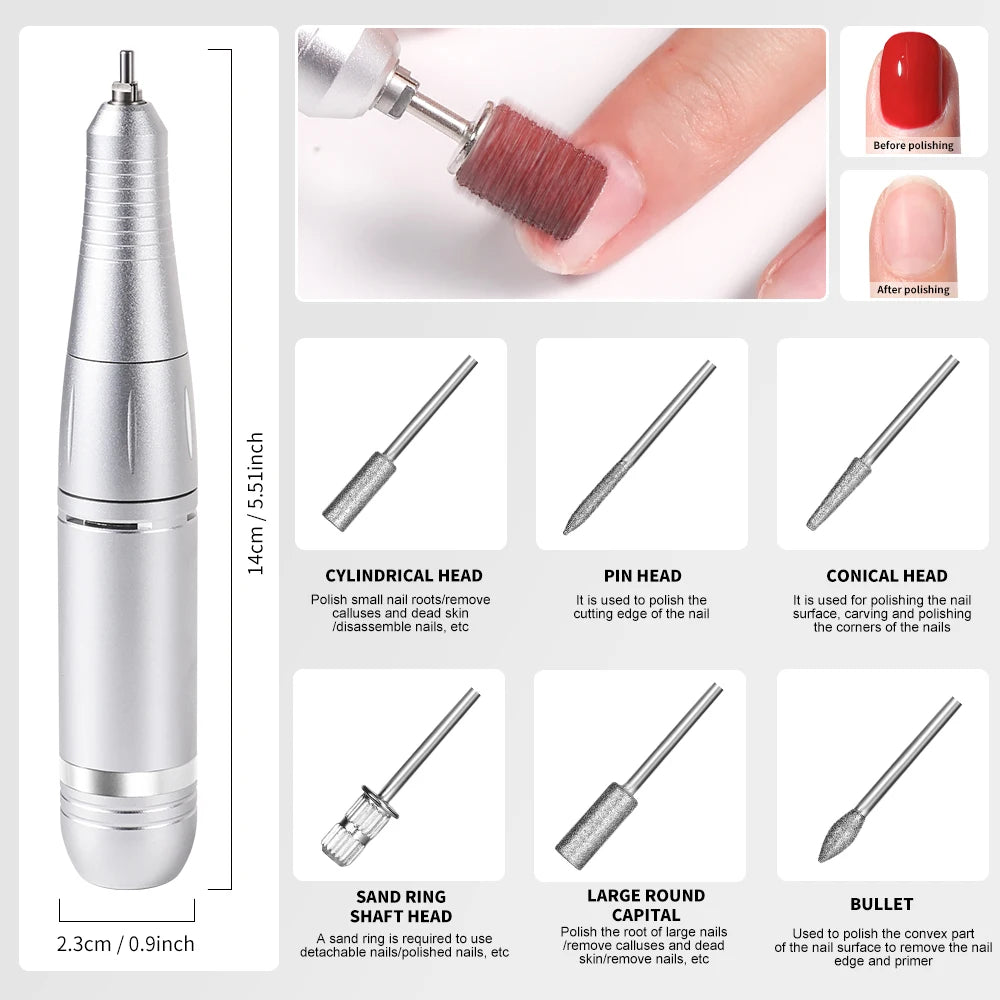 14cm / 5.51inch

2.3cm / 0.9inch

Before polishing

After polishing

CYLINDRICAL HEAD
Polish small nail roots/remove calluses and dead skin /disassemble nails, etc

PIN HEAD
It is used to polish the cutting edge of the nail

CONICAL HEAD
It is used for polishing the nail surface, carving and polishing the corners of the nails

SAND RING SHAFT HEAD
A sand ring is required to use detachable nails/polished nails, etc

LARGE ROUND CAPITAL
Polish the root of large nails /remove calluses and dead skin/remove nails, etc

BULLET
Used to polish the convex part of the nail surface to remove the nail edge and primer