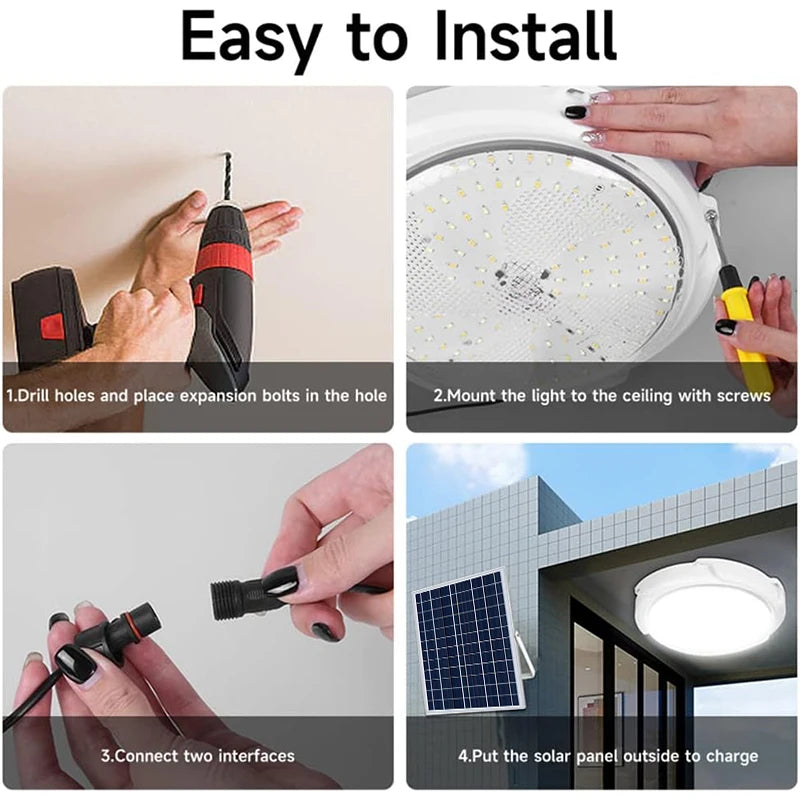 Easy to Install

1.Drill holes and place expansion bolts in the hole

2.Mount the light to the ceiling with screws

3.Connect two interfaces

4.Put the solar panel outside to charge