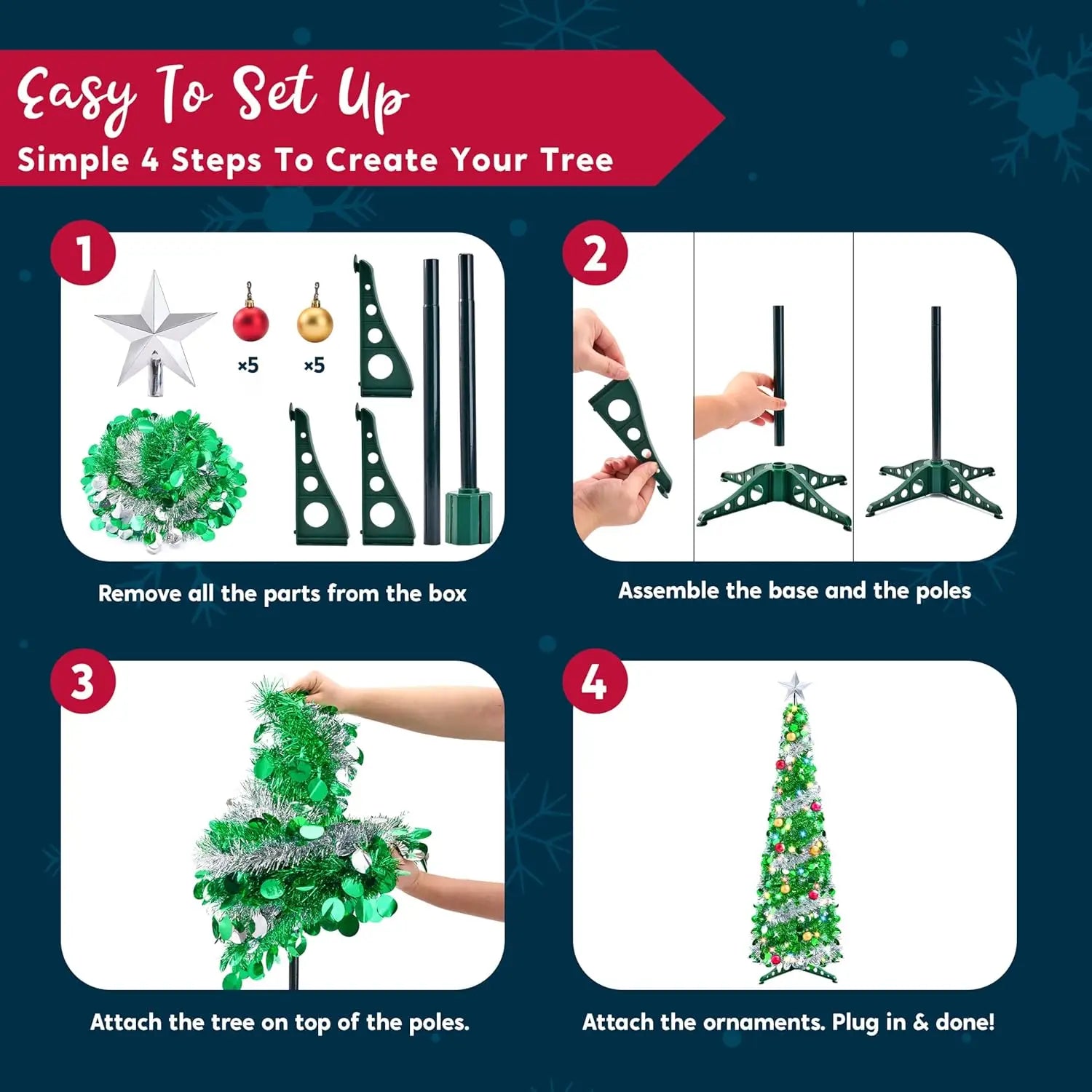 Easy To Set Up
Simple 4 Steps To Create Your Tree

1

×5 ×5

Remove all the parts from the box

2

Assemble the base and the poles

3

Attach the tree on top of the poles.

4

Attach the ornaments. Plug in & done!