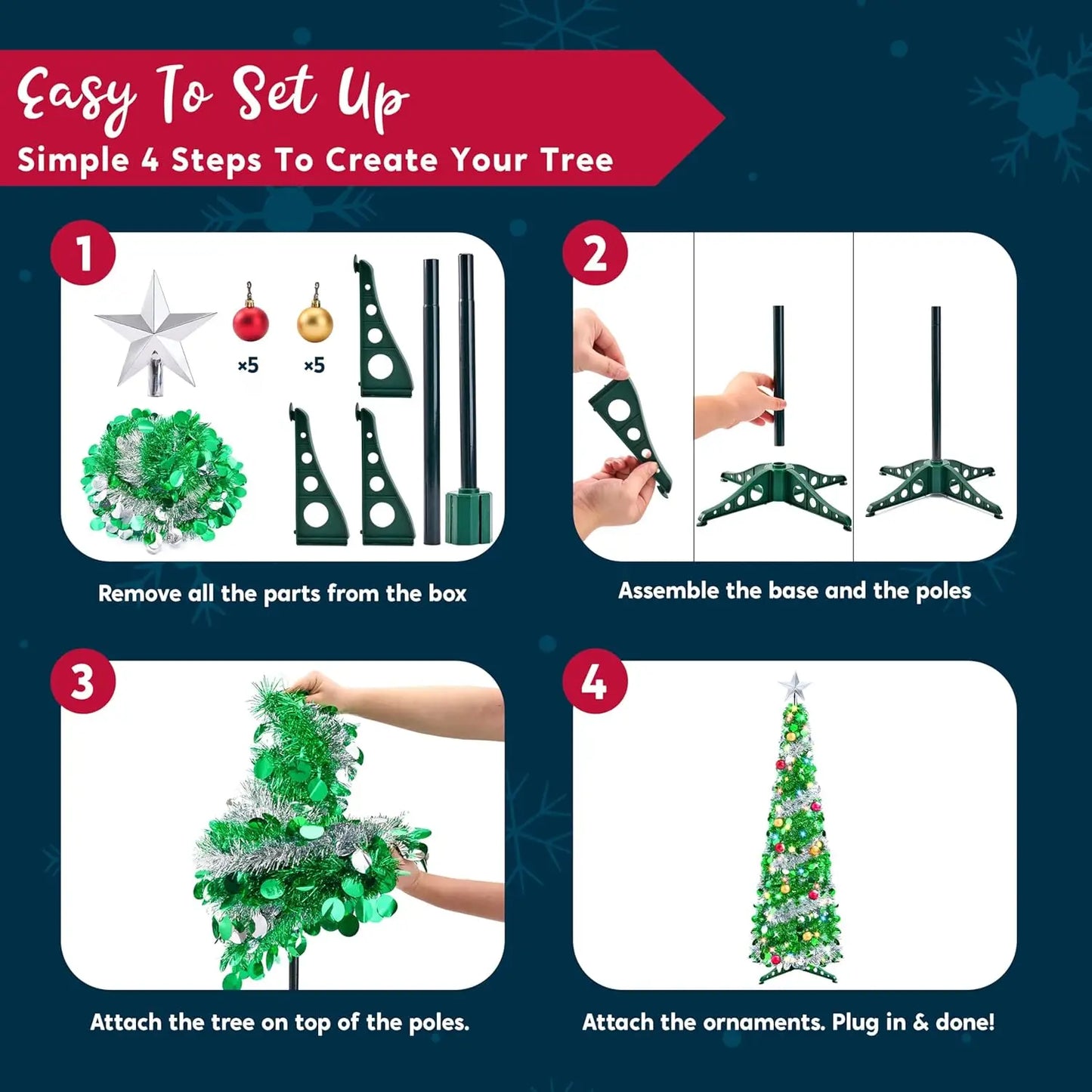 Easy To Set Up
Simple 4 Steps To Create Your Tree

1

×5

×5

Remove all the parts from the box

2

Assemble the base and the poles

3

Attach the tree on top of the poles.

4

Attach the ornaments. Plug in & done!